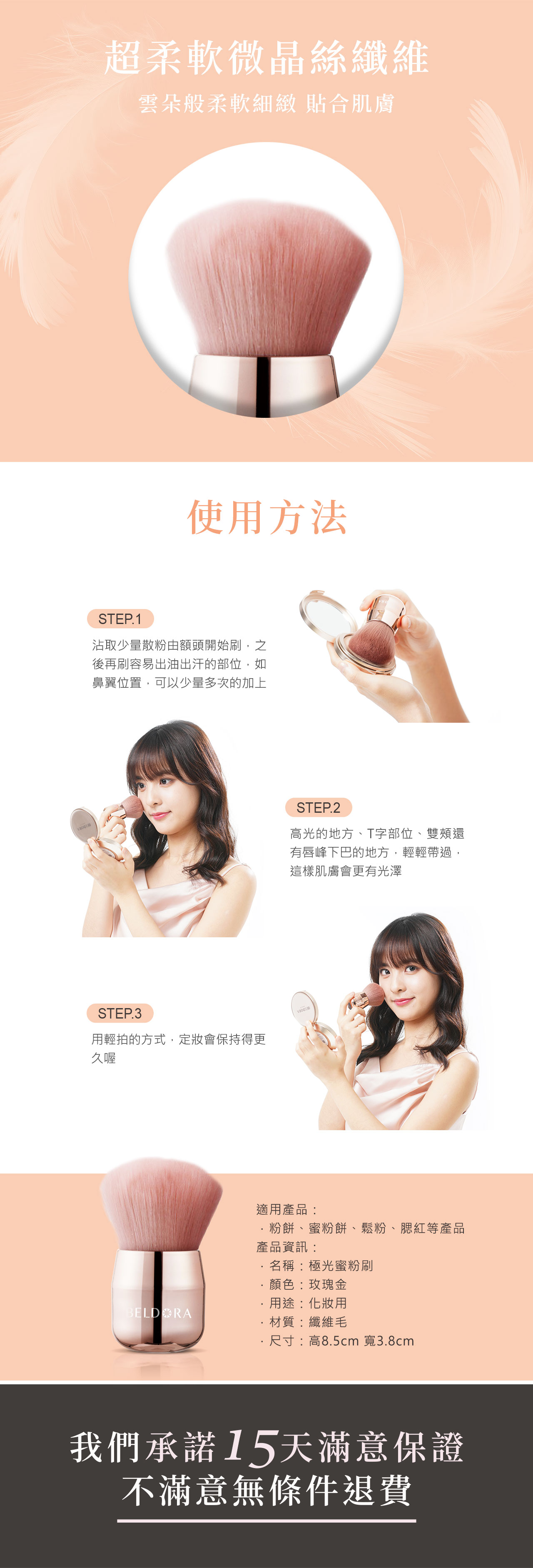 超柔軟微晶絲纖維

雲朵般柔軟細緻 貼合肌膚

使用方法

STEP.1

沾取少量散粉由額頭開始刷，之後再刷容易出油出汗的部位，如鼻翼位置，可以少量多次的加上

STEP.2

高光的地方、T字部位、雙頰還有唇峰下巴的地方，輕輕帶過，這樣肌膚會更有光澤

STEP.3

用輕拍的方式，定妝會保持得更久喔

BELDORA

適用產品：
．粉餅、蜜粉餅、鬆粉、腮紅等產品
產品資訊：
．名稱：極光蜜粉刷
．顏色：玫瑰金
．用途：化妝用
．材質：纖維毛
．尺寸：高8.5cm 寬3.8cm

我們承諾15天滿意保證
不滿意無條件退費