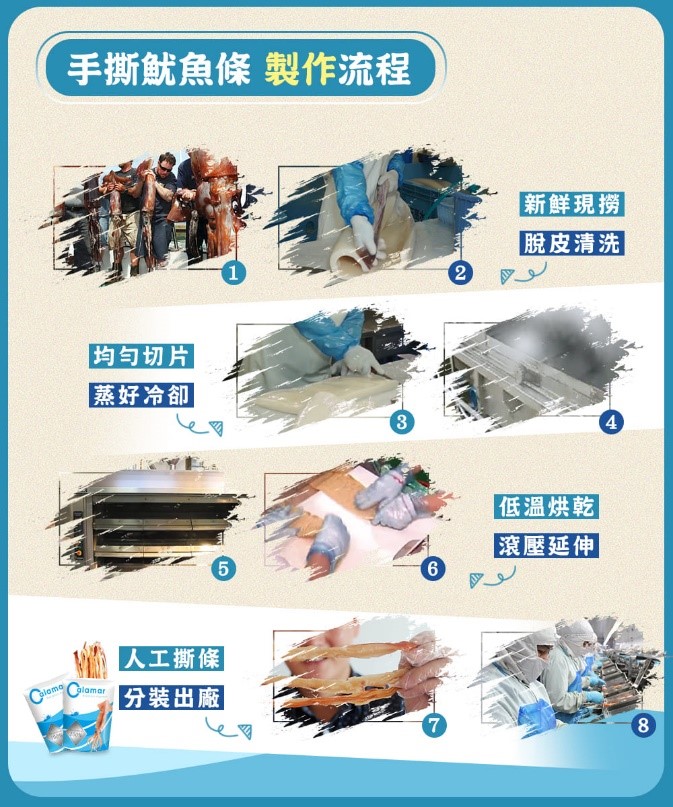 手撕魷魚條 製作流程

1

2

新鮮現撈

脫皮清洗

均勻切片

蒸好冷卻

3

4

5

6

低溫烘乾

滾壓延伸

Calamar

Calamar

人工撕條

分裝出廠

7

8